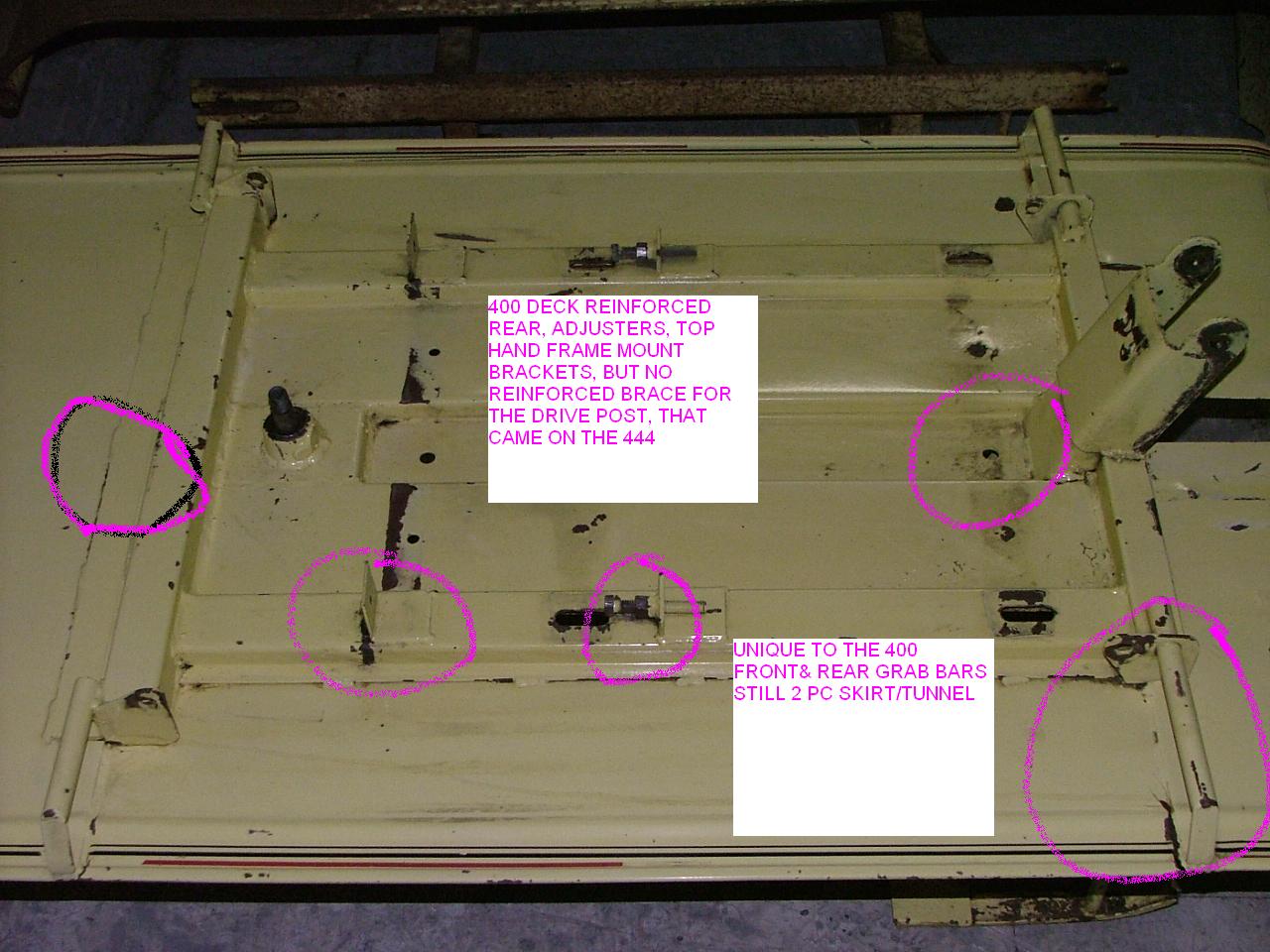 400 DECK REINFORCED REAR, ADJUSTERS, TOP HAND FRAME MOUNT BRACKETS, BUT NO REINFORCED BRACE FOR THE DRIVE POST, THAT CAME ON THE 444

UNIQUE TO THE 400 FRONT& REAR GRAB BARS STILL 2 PC SKIRT/TUNNEL